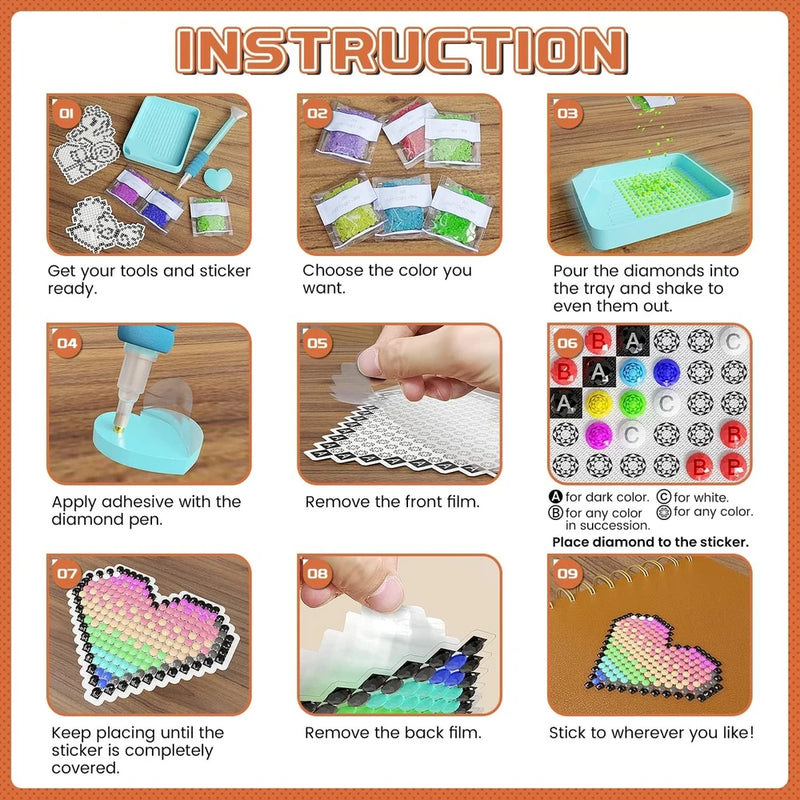 INSTRUCTION

01
Get your tools and sticker ready.

02
Choose the color you want.

03
Pour the diamonds into the tray and shake to even them out.

04
Apply adhesive with the diamond pen.

05
Remove the front film.

06
B A C
B A
A C
C B
B B

A for dark color. C for white.
B for any color in succession. for any color.
Place diamond to the sticker.

07
Keep placing until the sticker is completely covered.

08
Remove the back film.

09
Stick to wherever you like!